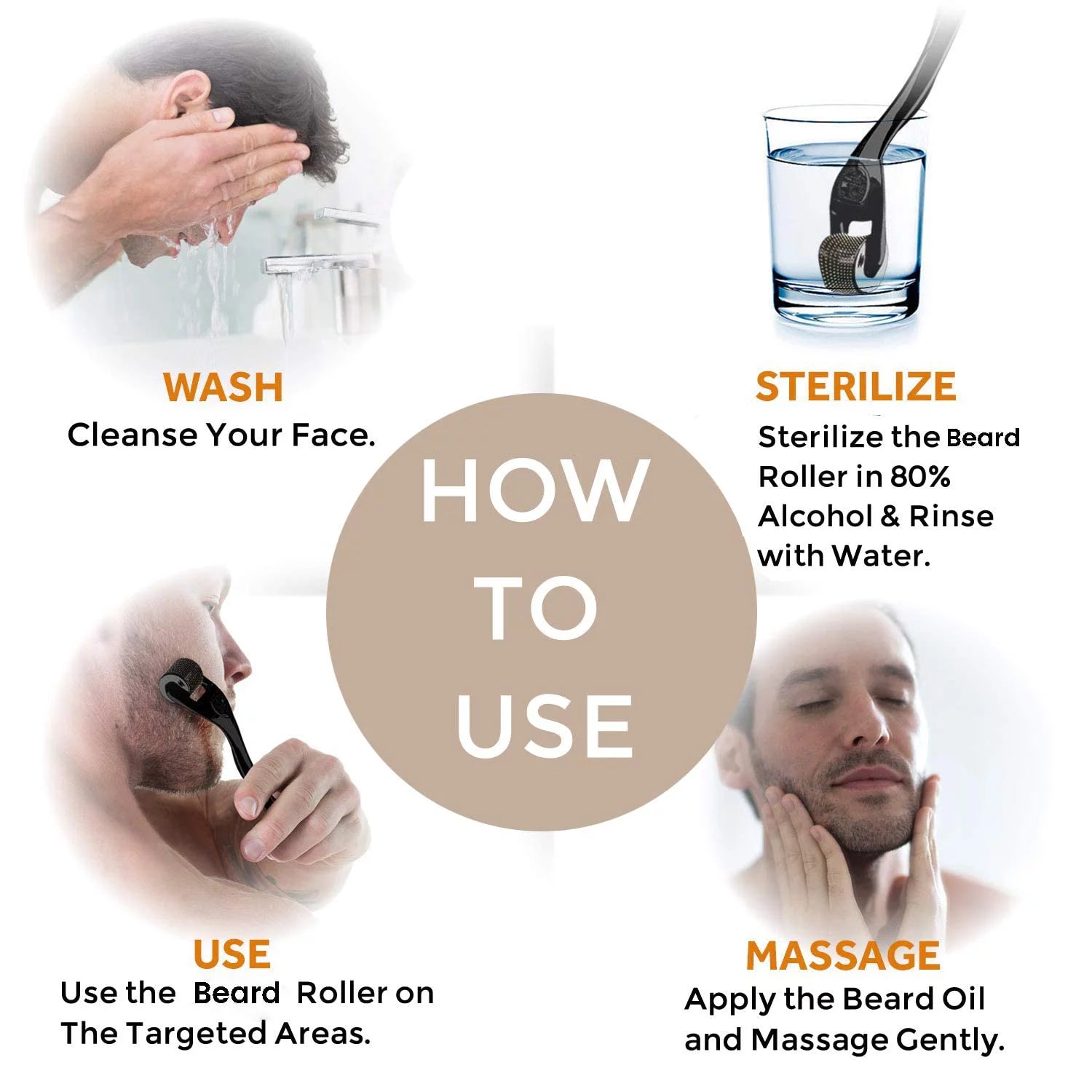 WASH
Cleanse Your Face.

STERILIZE
Sterilize the Beard Roller in 80% Alcohol & Rinse with Water.

HOW TO USE

USE
Use the Beard Roller on The Targeted Areas.

MASSAGE
Apply the Beard Oil and Massage Gently.